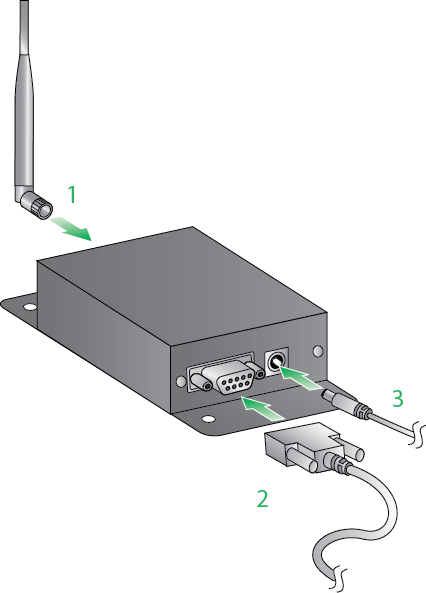 1

3

2